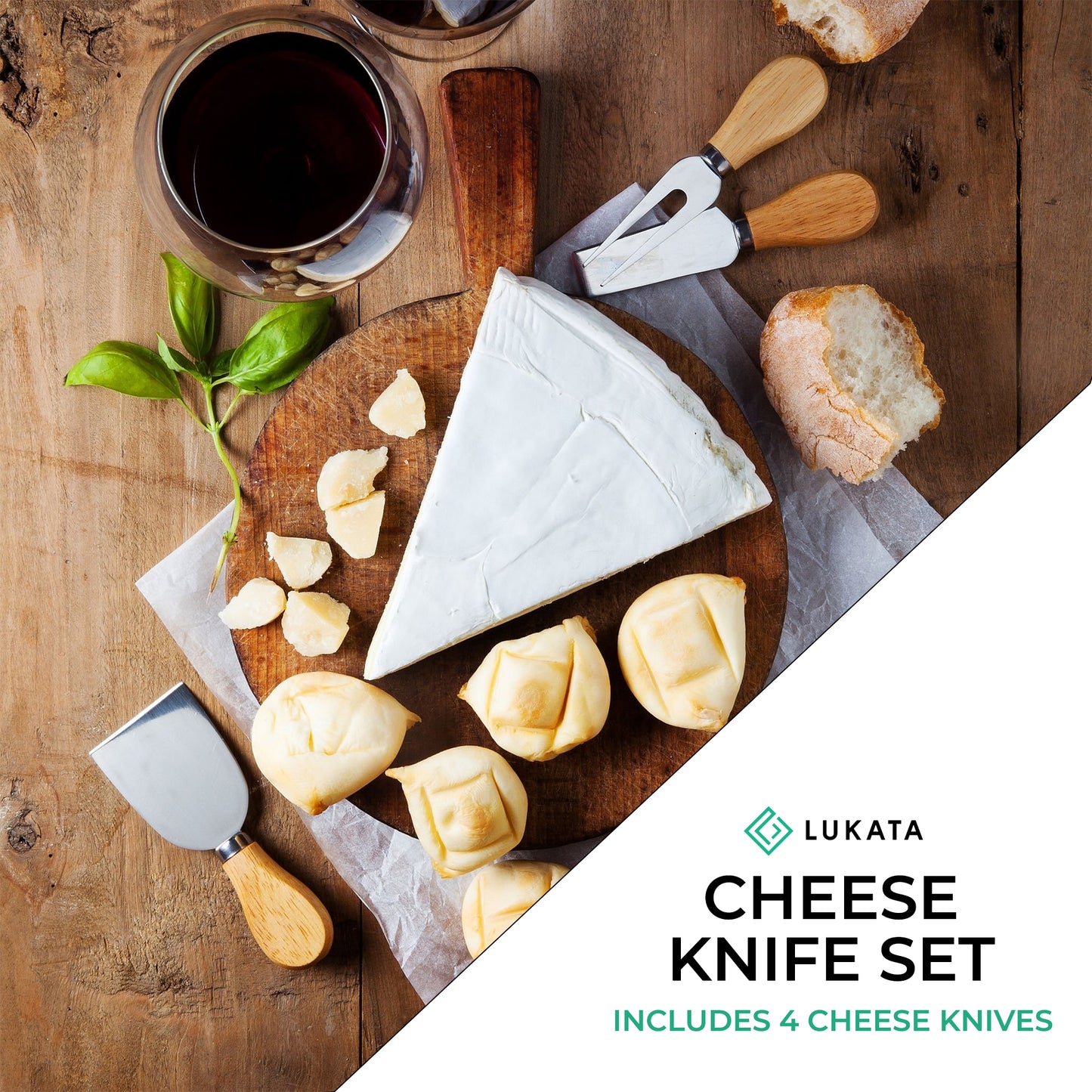 LUKATA

CHEESE KNIFE SET

INCLUDES 4 CHEESE KNIVES